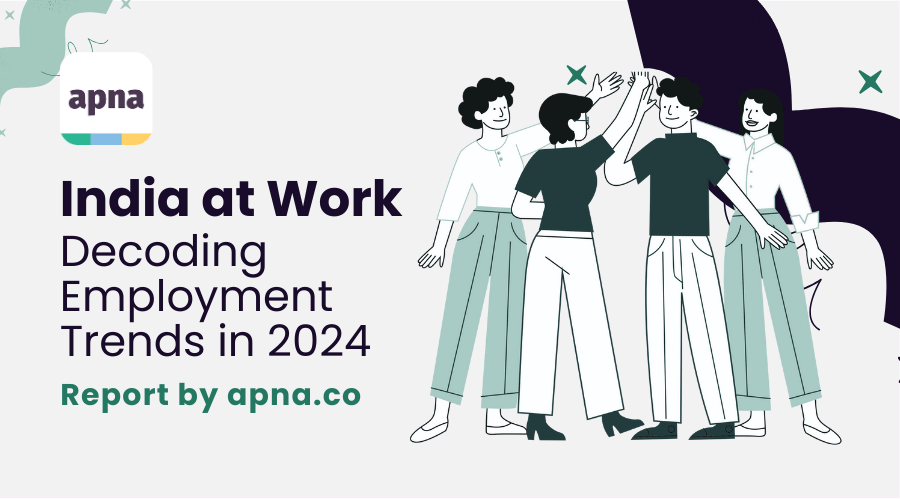 apna

India at Work
Decoding Employment Trends in 2024

Report by apna.co